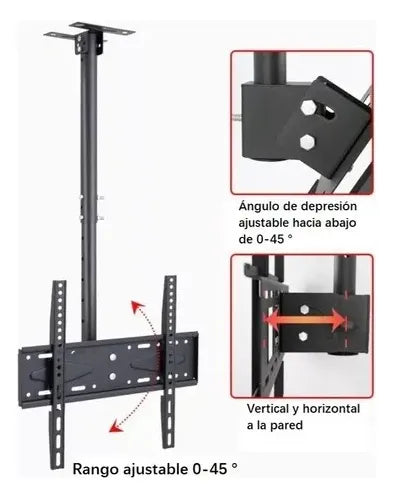 Ángulo de depresión ajustable hacia abajo de 0-45 °

Vertical y horizontal a la pared

Rango ajustable 0-45 °